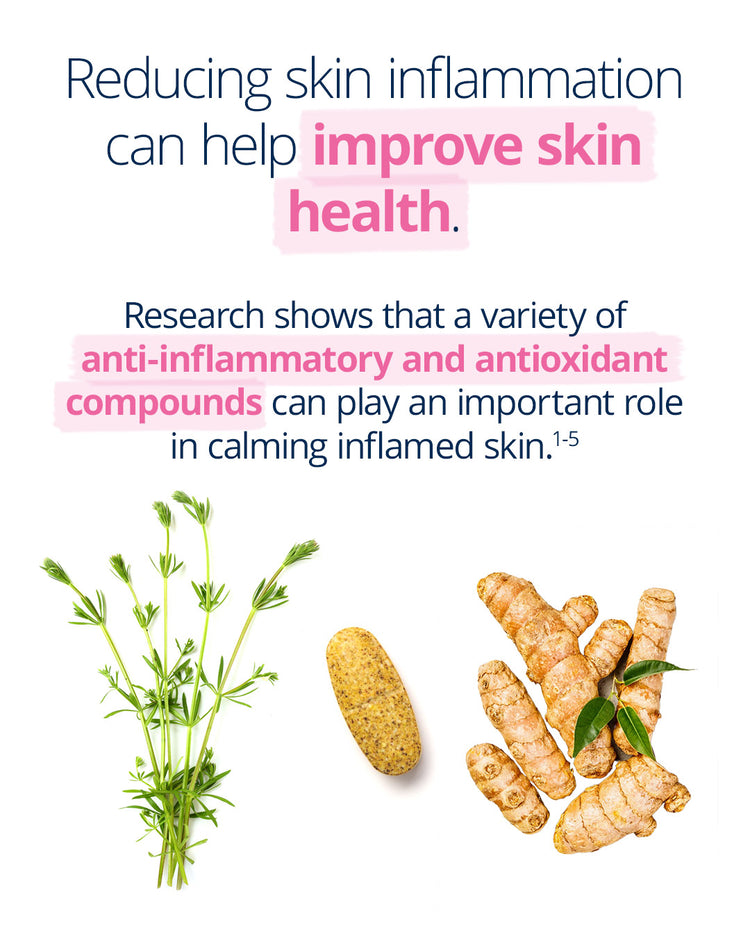 Reducing skin inflammation can help improve skin health.

Research shows that a variety of anti-inflammatory and antioxidant compounds can play an important role in calming inflamed skin.$^{1-5}$