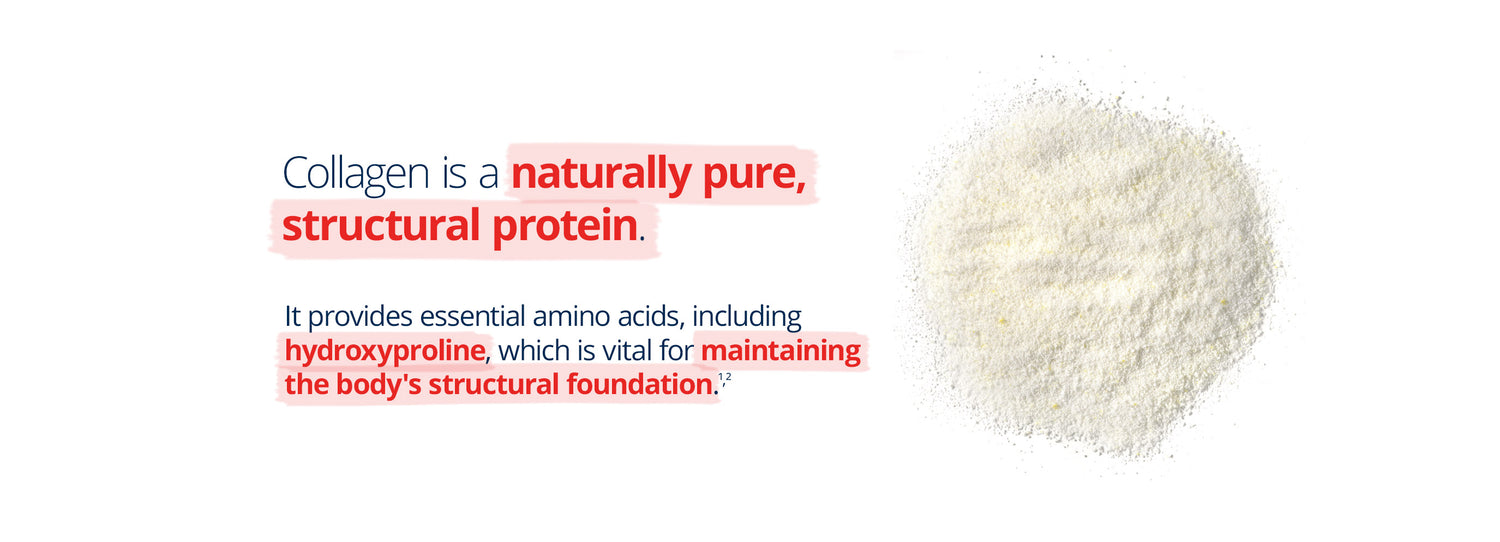 Collagen is a naturally pure, structural protein.

It provides essential amino acids, including hydroxyproline, which is vital for maintaining the body's structural foundation.$^{1,2}$